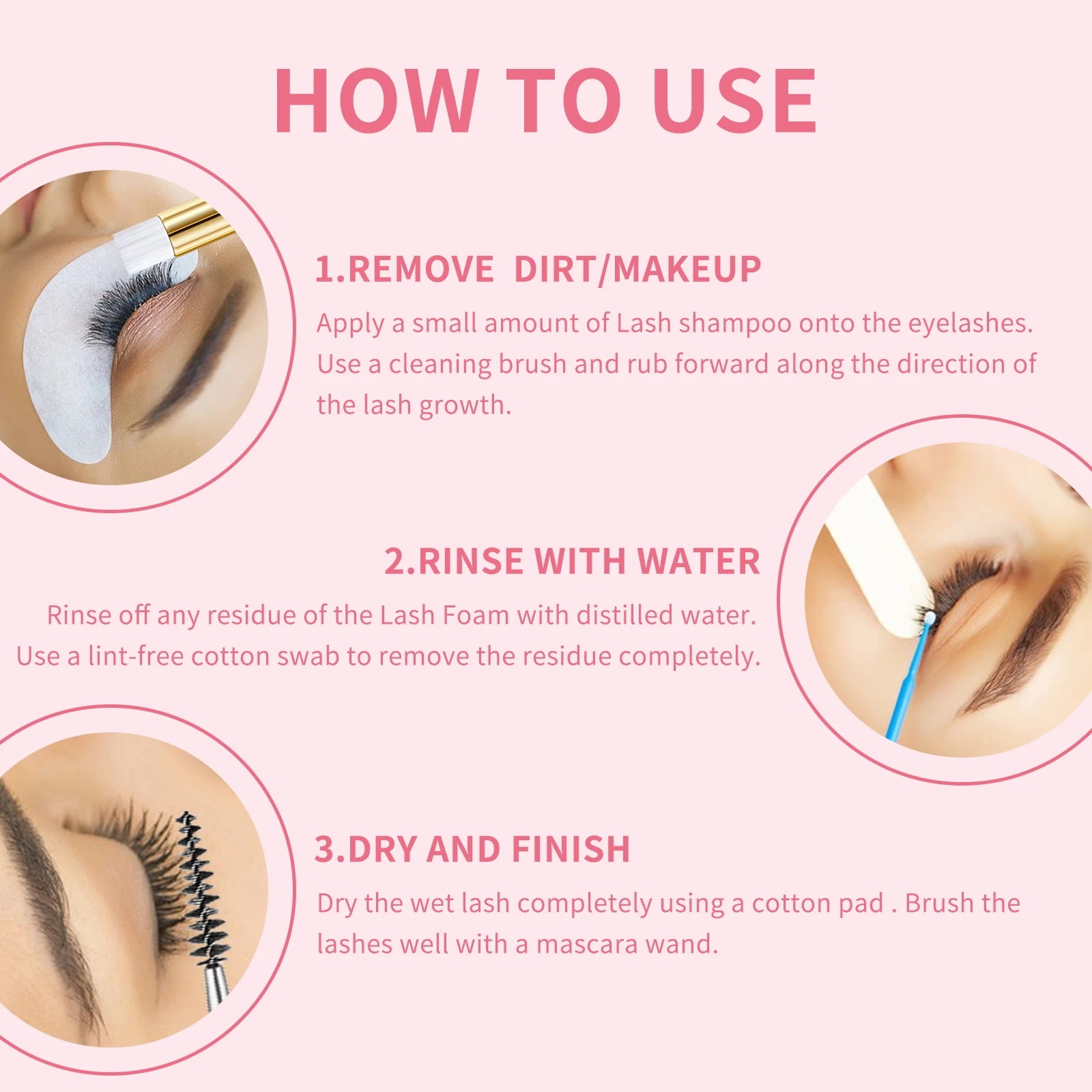 HOW TO USE

1.REMOVE DIRT/MAKEUP

Apply a small amount of Lash shampoo onto the eyelashes. Use a cleaning brush and rub forward along the direction of the lash growth.

2.RINSE WITH WATER

Rinse off any residue of the Lash Foam with distilled water. Use a lint-free cotton swab to remove the residue completely.

3.DRY AND FINISH

Dry the wet lash completely using a cotton pad . Brush the lashes well with a mascara wand.