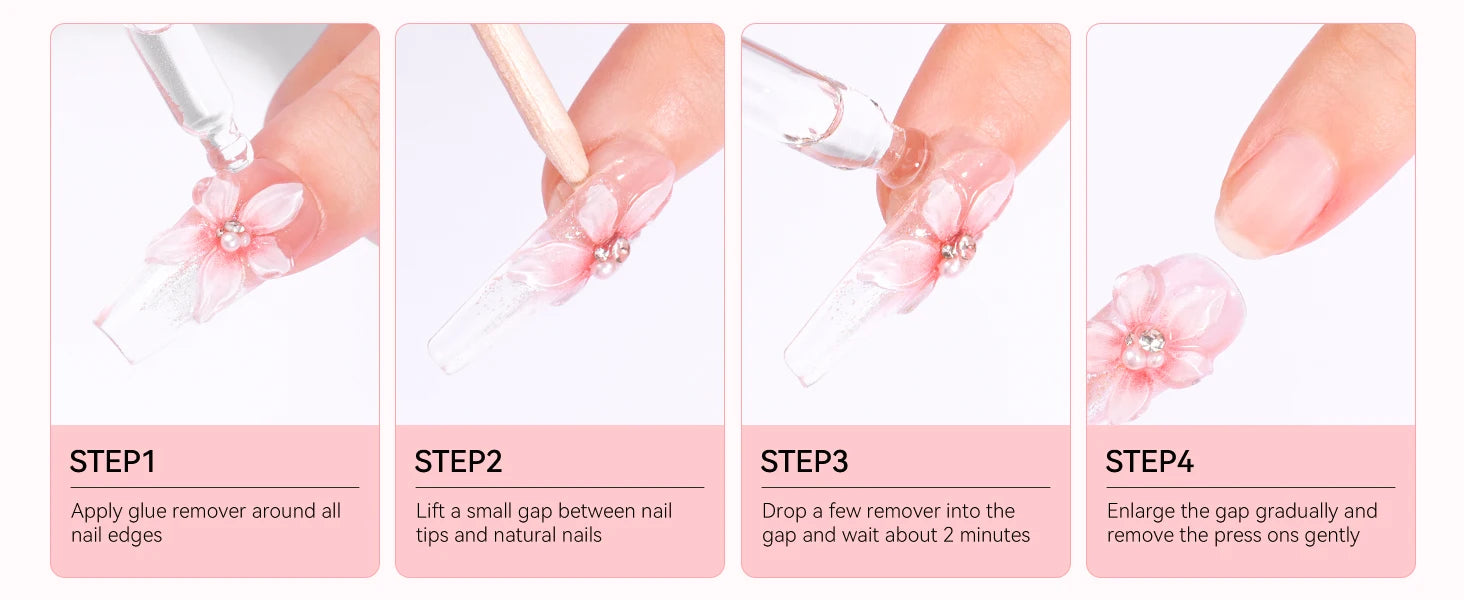 STEP1

Apply glue remover around all nail edges

STEP2

Lift a small gap between nail tips and natural nails

STEP3

Drop a few remover into the gap and wait about 2 minutes

STEP4

Enlarge the gap gradually and remove the press ons gently