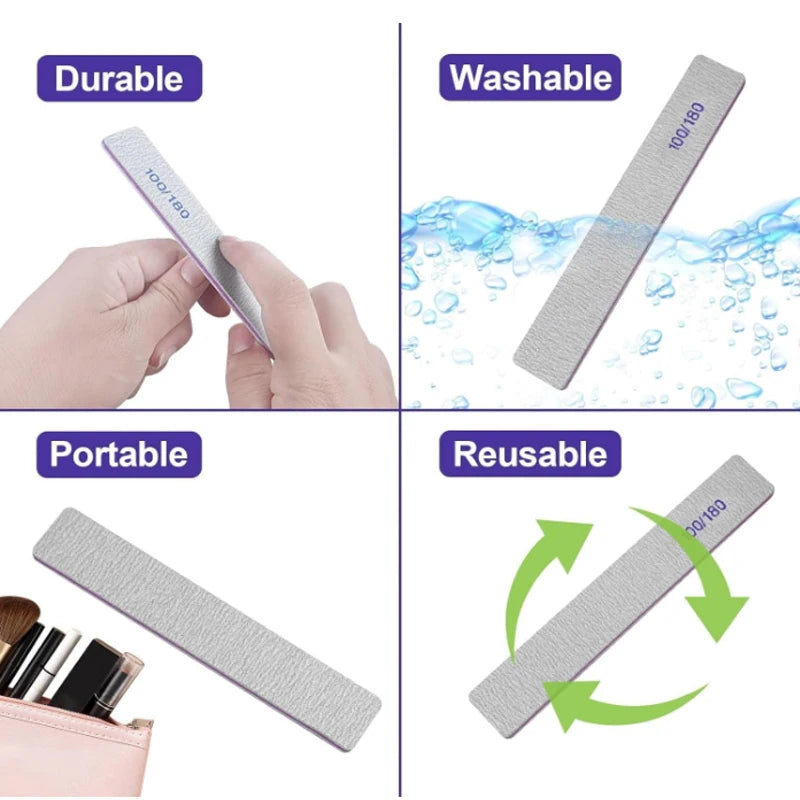 Durable

100/180

Washable

100/180

Portable

Reusable

00/180