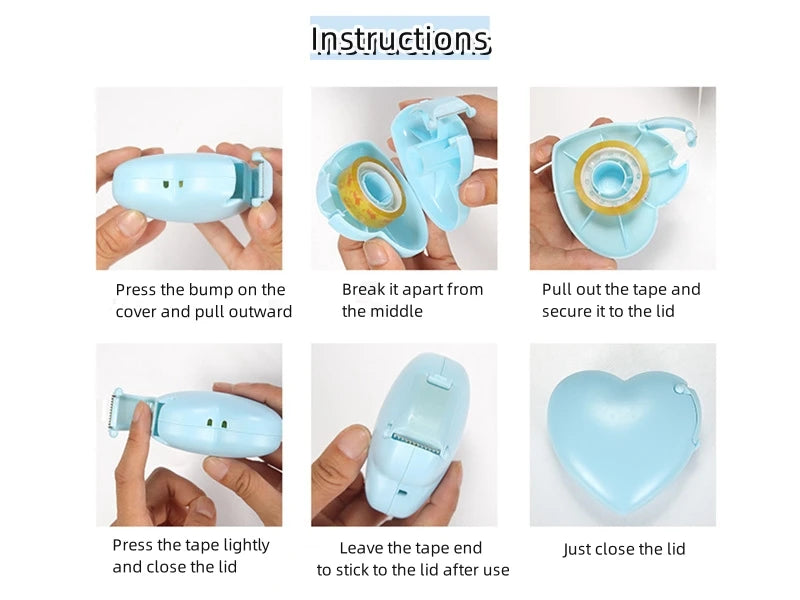 Instructions

Press the bump on the cover and pull outward

Break it apart from the middle

Pull out the tape and secure it to the lid

Press the tape lightly and close the lid

Leave the tape end to stick to the lid after use

Just close the lid